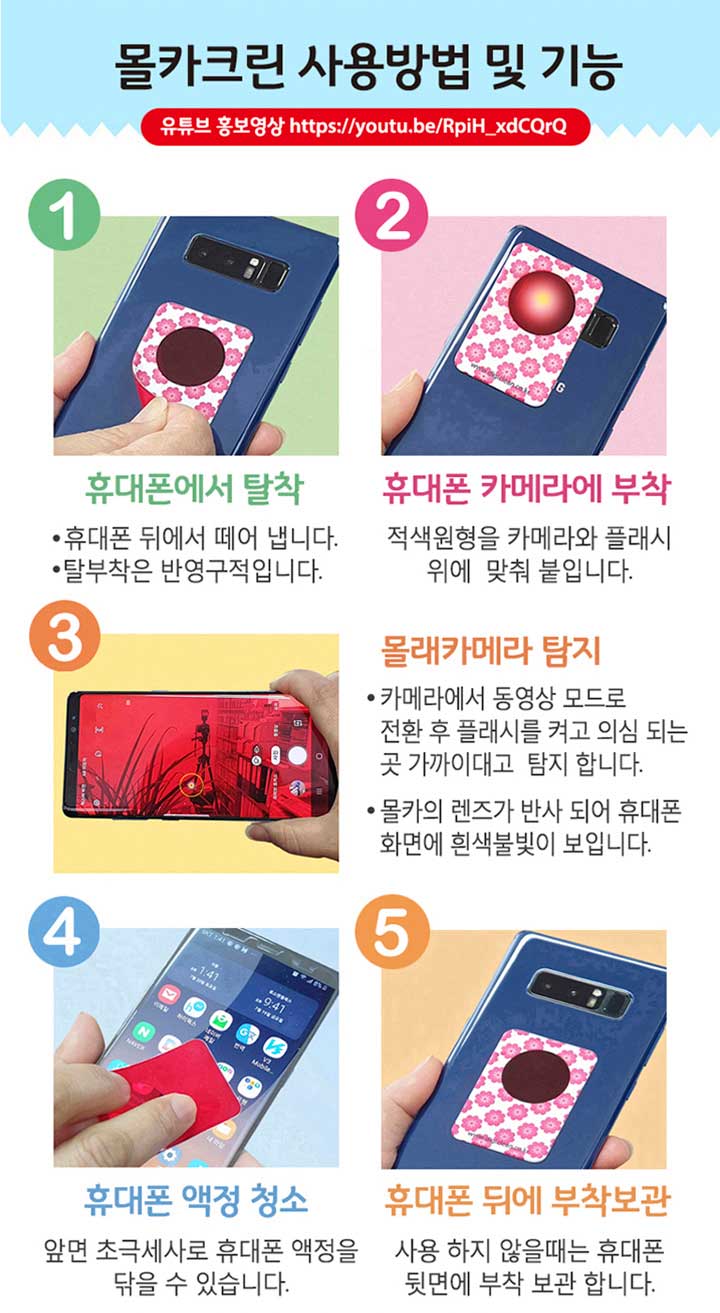 몰카크린 사용방법 및 기능

유튜브 홍보영상 https://youtu.be/RpiH_xdCQrQ

1

휴대폰에서 탈착

•휴대폰 뒤에서 떼어 냅니다.
•탈부착은 반영구적입니다.

2

휴대폰 카메라에 부착

적색원형을 카메라와 플래시 위에 맞춰 붙입니다.

3

몰래카메라 탐지

•카메라에서 동영상 모드로 전환 후 플래시를 켜고 의심 되는 곳 가까이대고 탐지 합니다.

•몰카의 렌즈가 반사 되어 휴대폰 화면에 흰색불빛이 보입니다.

4

휴대폰 액정 청소

앞면 초극세사로 휴대폰 액정을 닦을 수 있습니다.

5

휴대폰 뒤에 부착보관

사용 하지 않을때는 휴대폰 뒷면에 부착 보관 합니다.