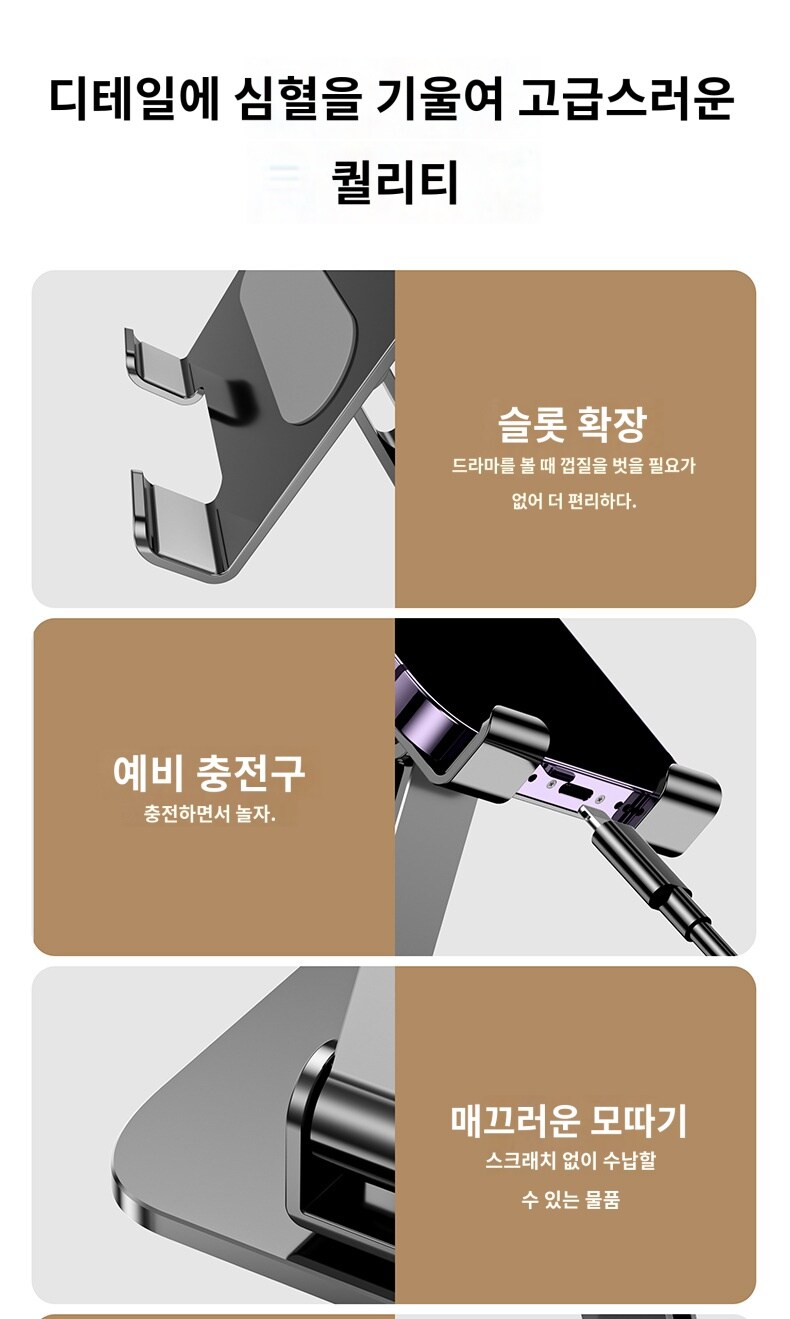 디테일에 심혈을 기울여 고급스러운 퀄리티

슬롯 확장
드라마를 볼 때 껍질을 벗을 필요가 없어 더 편리하다.

예비 충전구
충전하면서 놀자.

매끄러운 모따기
스크래치 없이 수납할 수 있는 물품