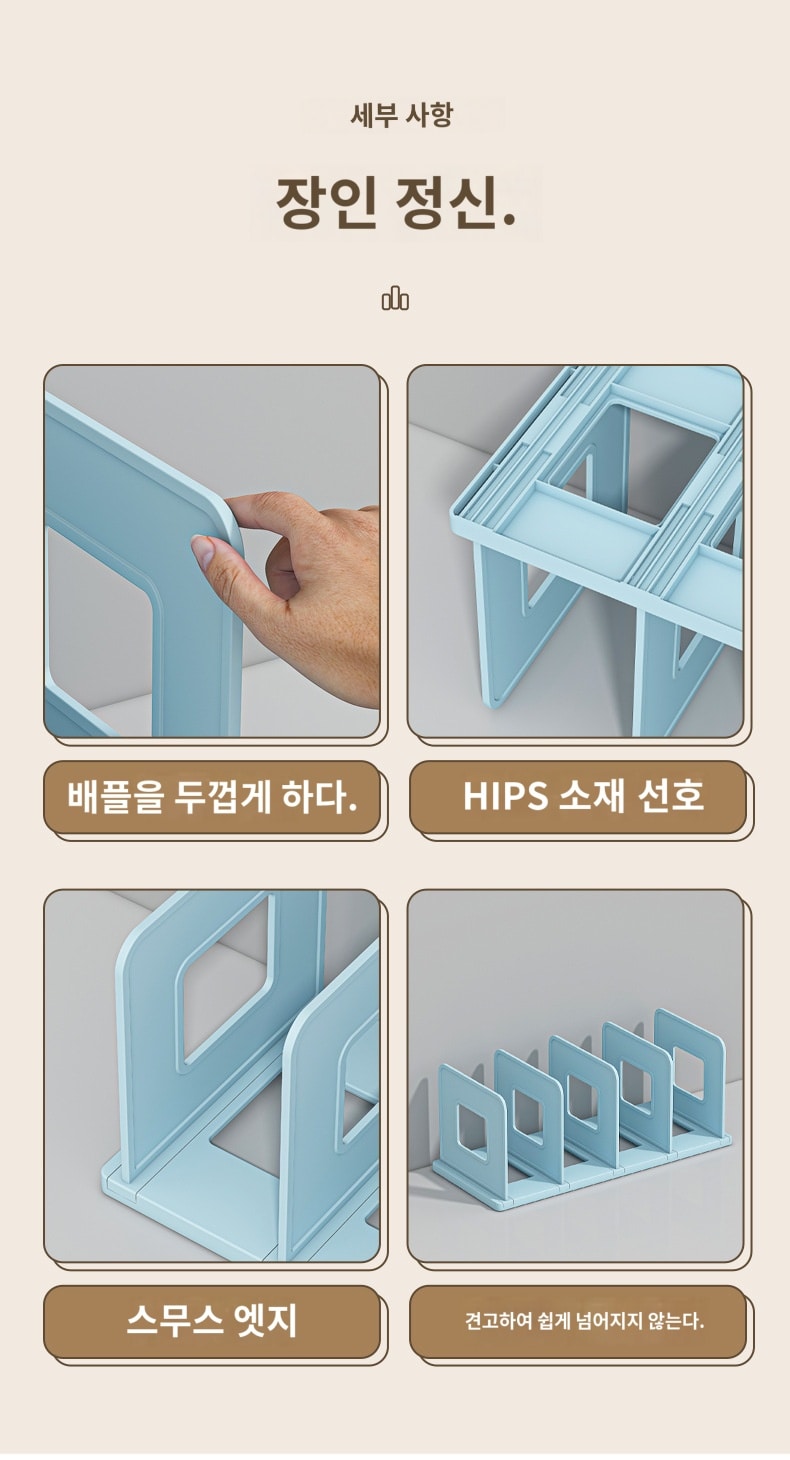 세부 사항

장인 정신.

배플을 두껍게 하다.

HIPS 소재 선호

스무스 엣지

견고하여 쉽게 넘어지지 않는다.