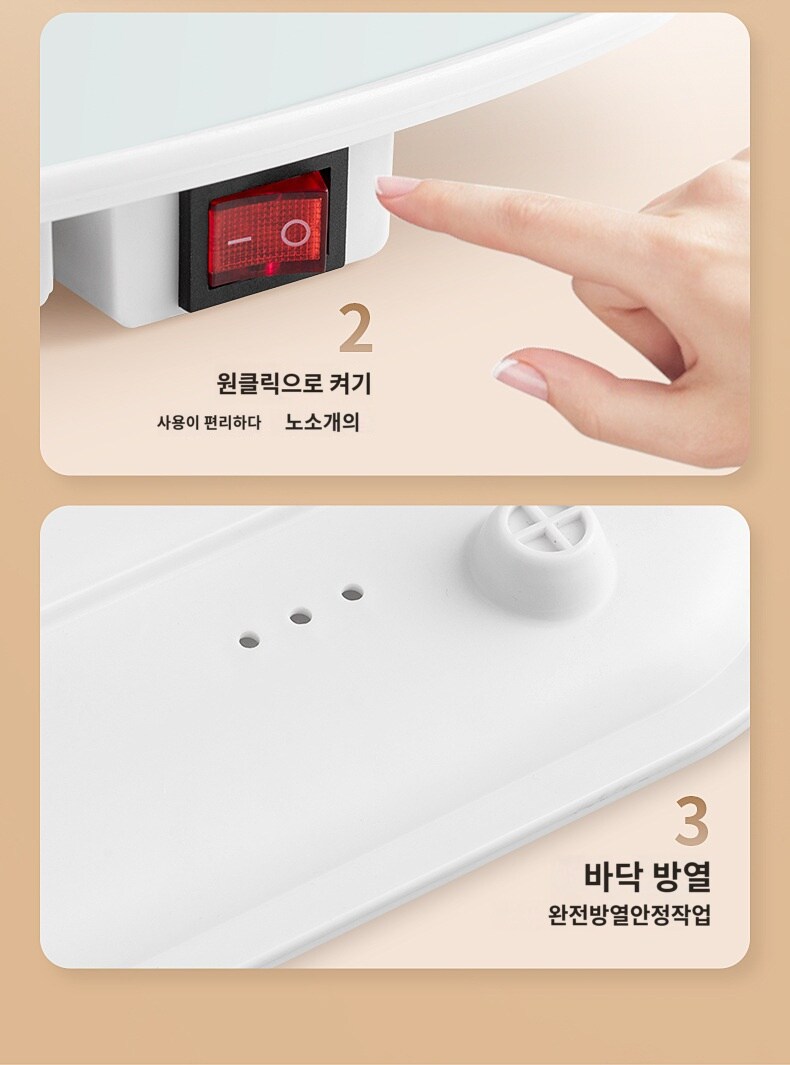 2

원클릭으로 켜기

사용이 편리하다 노소개의

3

바닥 방열

완전방열안정작업