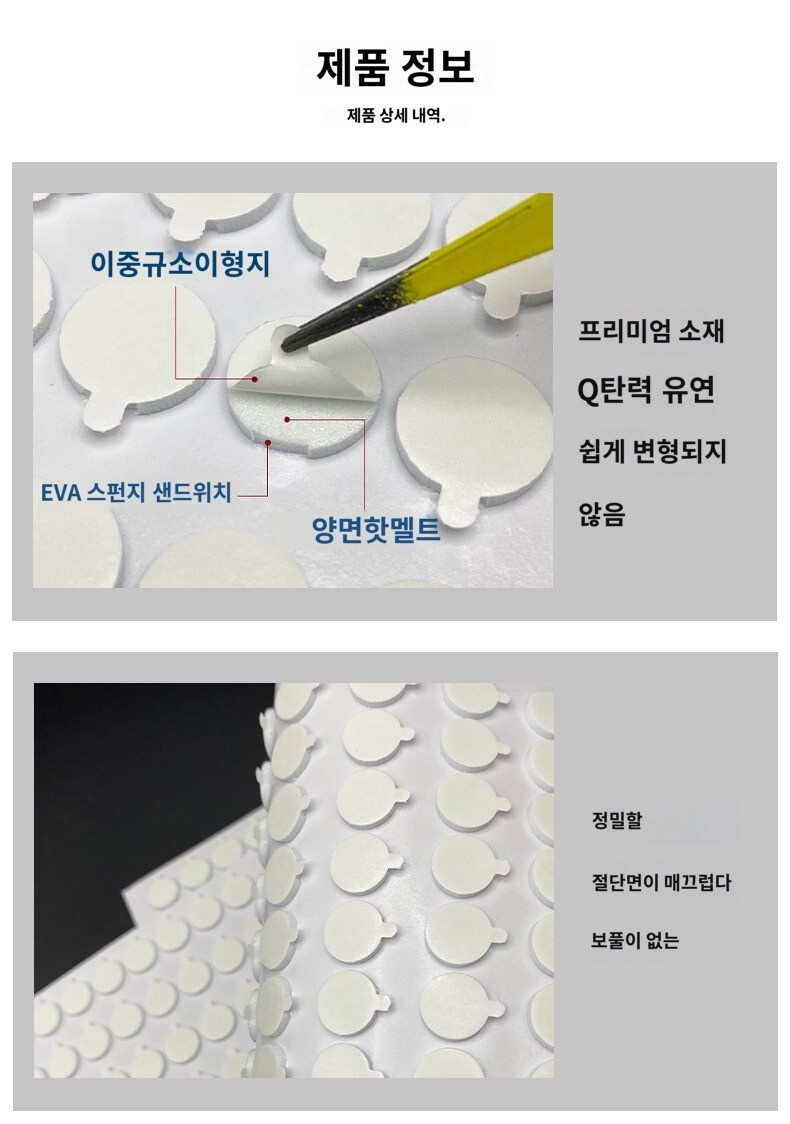 제품 정보

제품 상세 내역.

이중규소이형지

EVA 스펀지 샌드위치

양면핫멜트

프리미엄 소재

Q탄력 유연

쉽게 변형되지

않음

정밀할

절단면이 매끄럽다

보풀이 없는