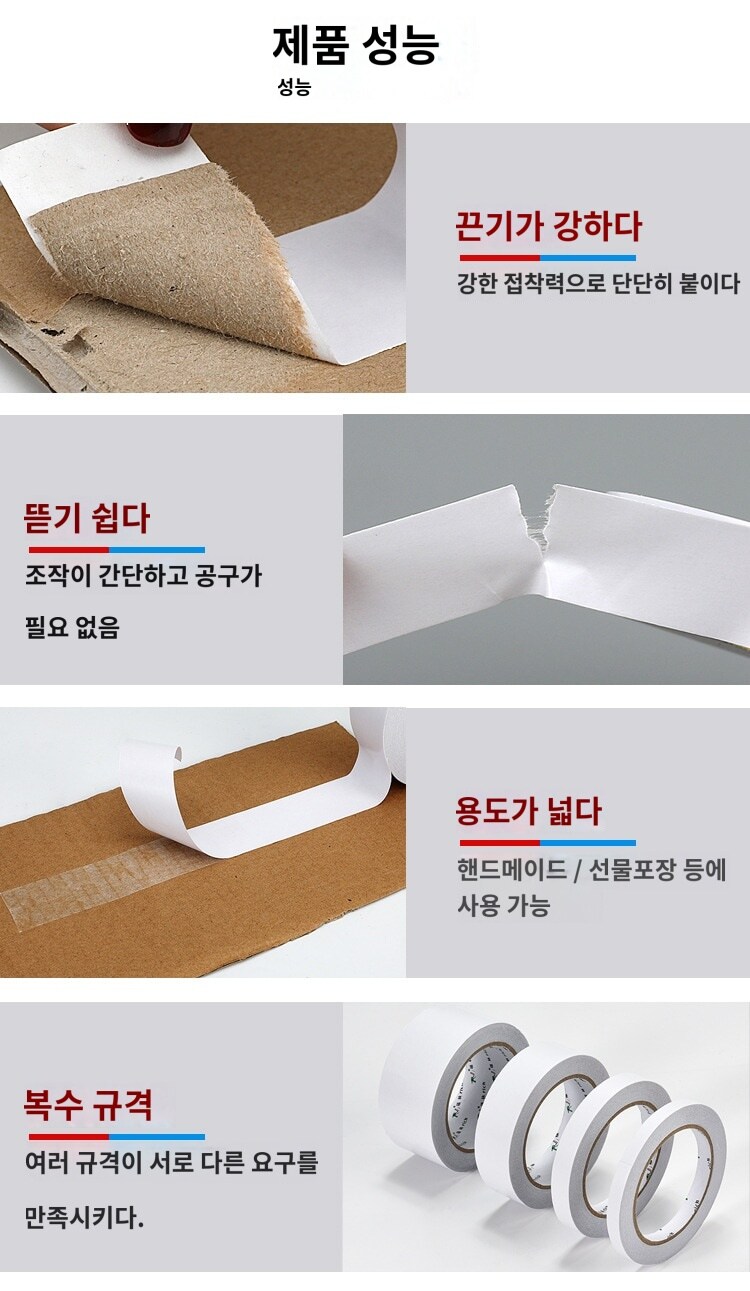 제품 성능

성능

끈기가 강하다

강한 접착력으로 단단히 붙이다

뜯기 쉽다

조작이 간단하고 공구가 필요 없음

용도가 넓다

핸드메이드 / 선물포장 등에 사용 가능

복수 규격

여러 규격이 서로 다른 요구를 만족시키다.